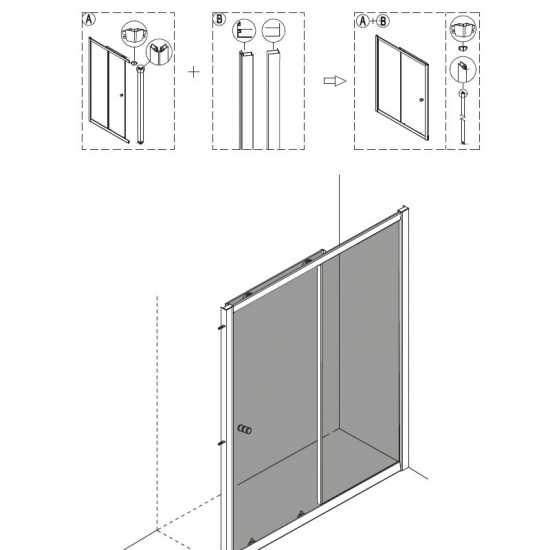 A

+

B

A+B